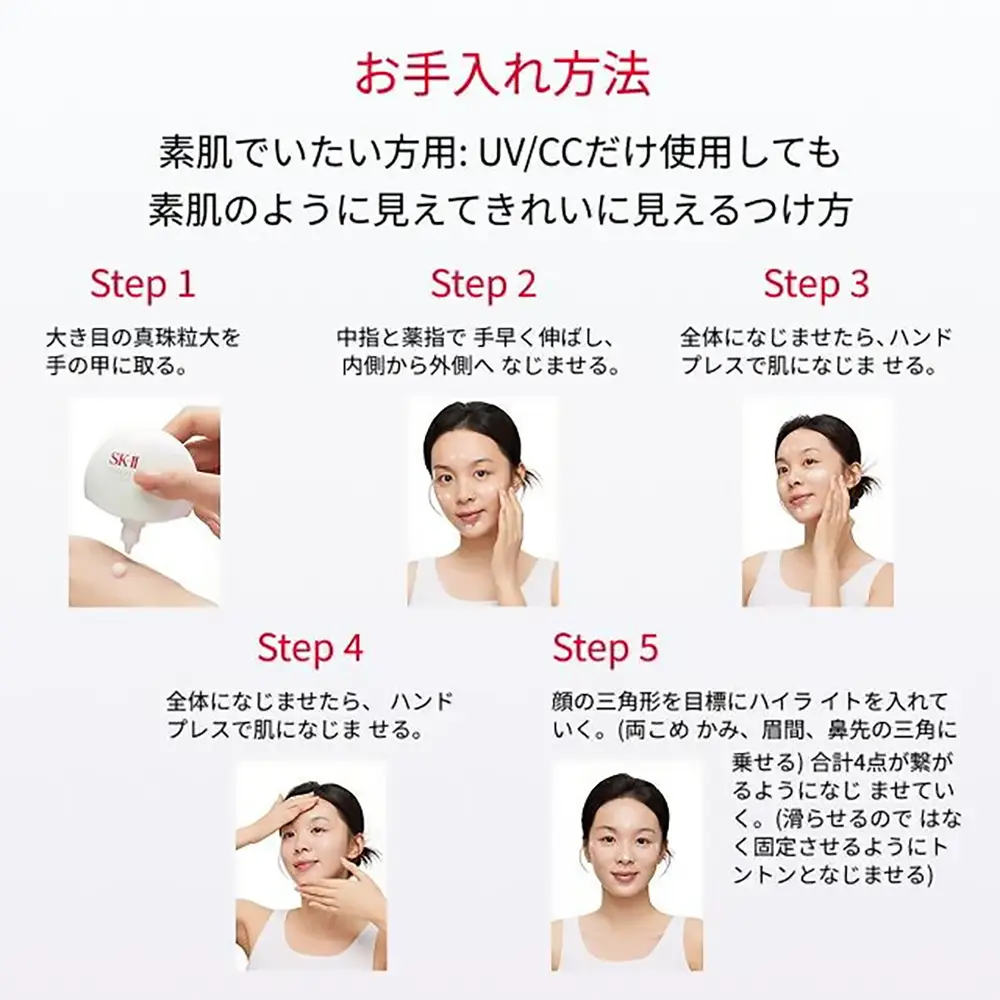 お手入れ方法

素肌でいたい方用: UV/CCだけ使用しても素肌のように見えてきれいに見えるつけ方

Step 1

大き目の真珠粒大を手の甲に取る。

SK-II

Step 2

中指と薬指で 手早く伸ばし、内側から外側へ なじませる。

Step 3

全体になじませたら、ハンドプレスで肌になじま せる。

Step 4

全体になじませたら、 ハンドプレスで肌になじま せる。

Step 5

顔の三角形を目標にハイラ イトを入れていく。(両こめ かみ、眉間、鼻先の三角に乗せる) 合計4点が繋がるようになじ ませていく。(滑らせるので はなく固定させるようにトントンとなじませる)