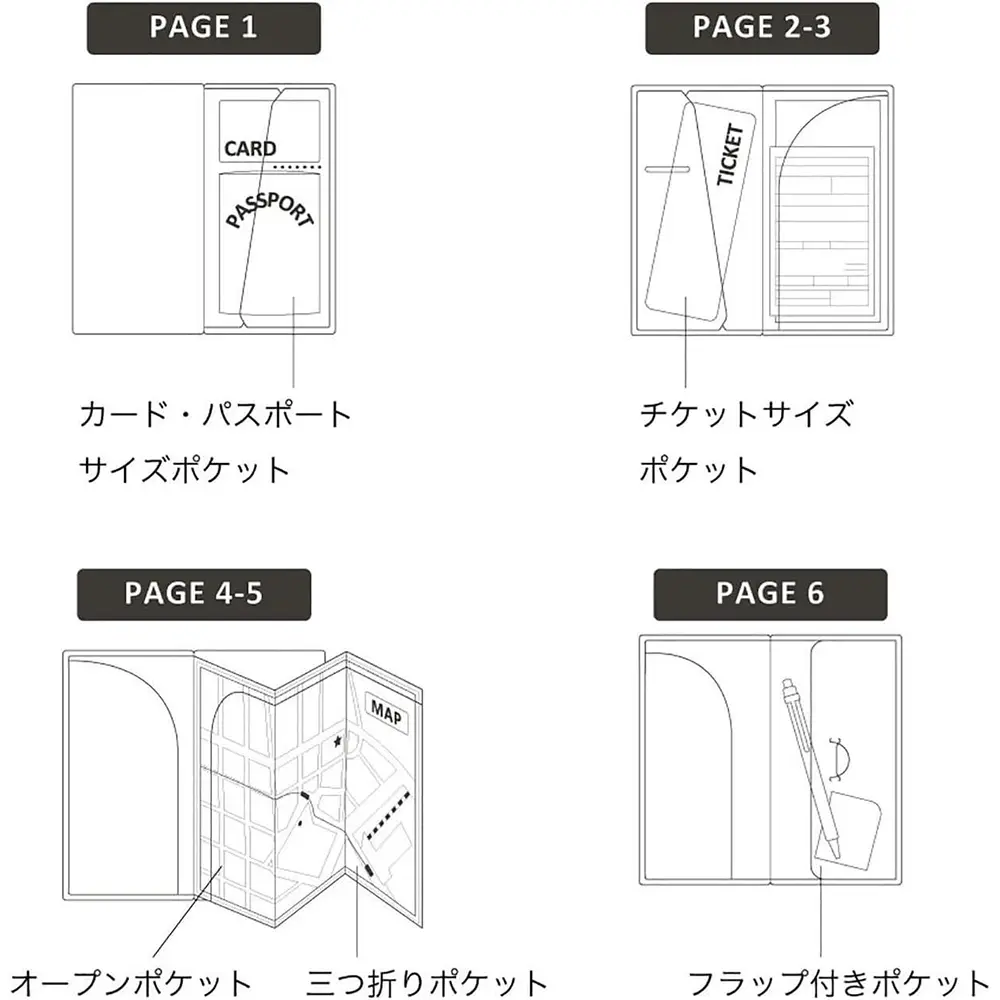 PAGE 1

CARD

PASSPORT

カード・パスポート
サイズポケット

PAGE 2-3

TICKET

チケットサイズ
ポケット

PAGE 4-5

MAP

オープンポケット

三つ折りポケット

PAGE 6

フラップ付きポケット