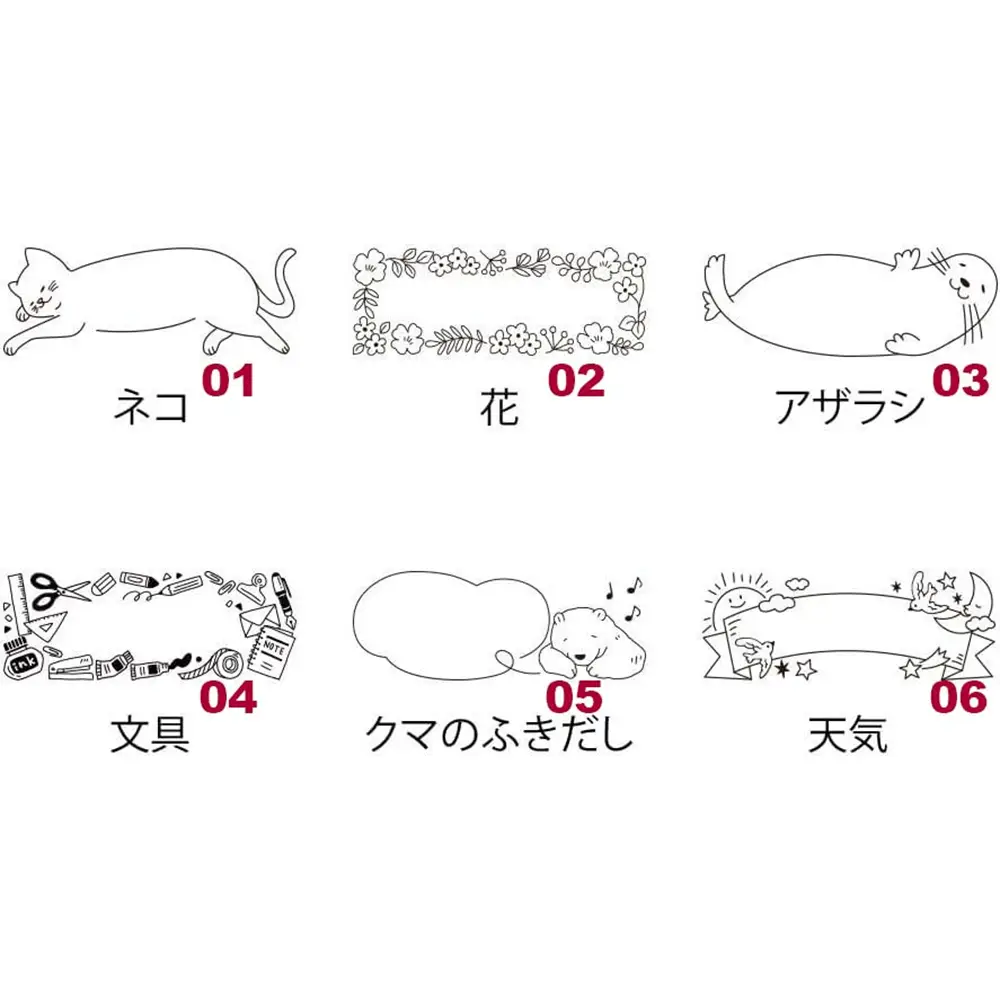 01
ネコ

02
花

03
アザラシ

ink
NOTE
04
文具

05
クマのふきだし

06
天気