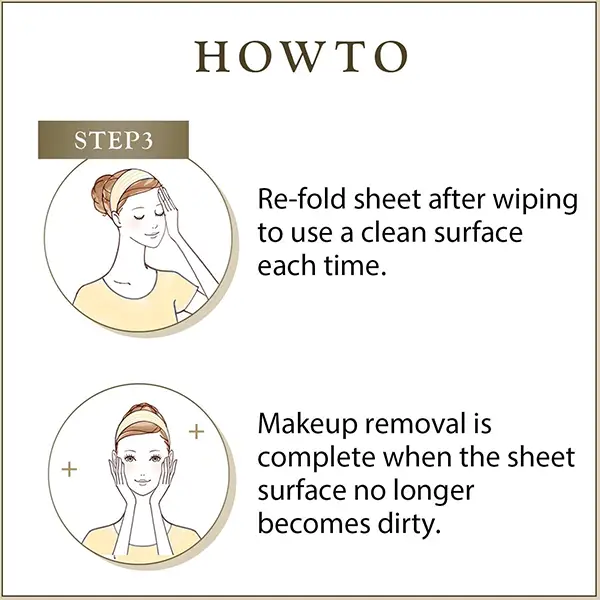 HOWTO

STEP3

Re-fold sheet after wiping to use a clean surface each time.

Makeup removal is complete when the sheet surface no longer becomes dirty.