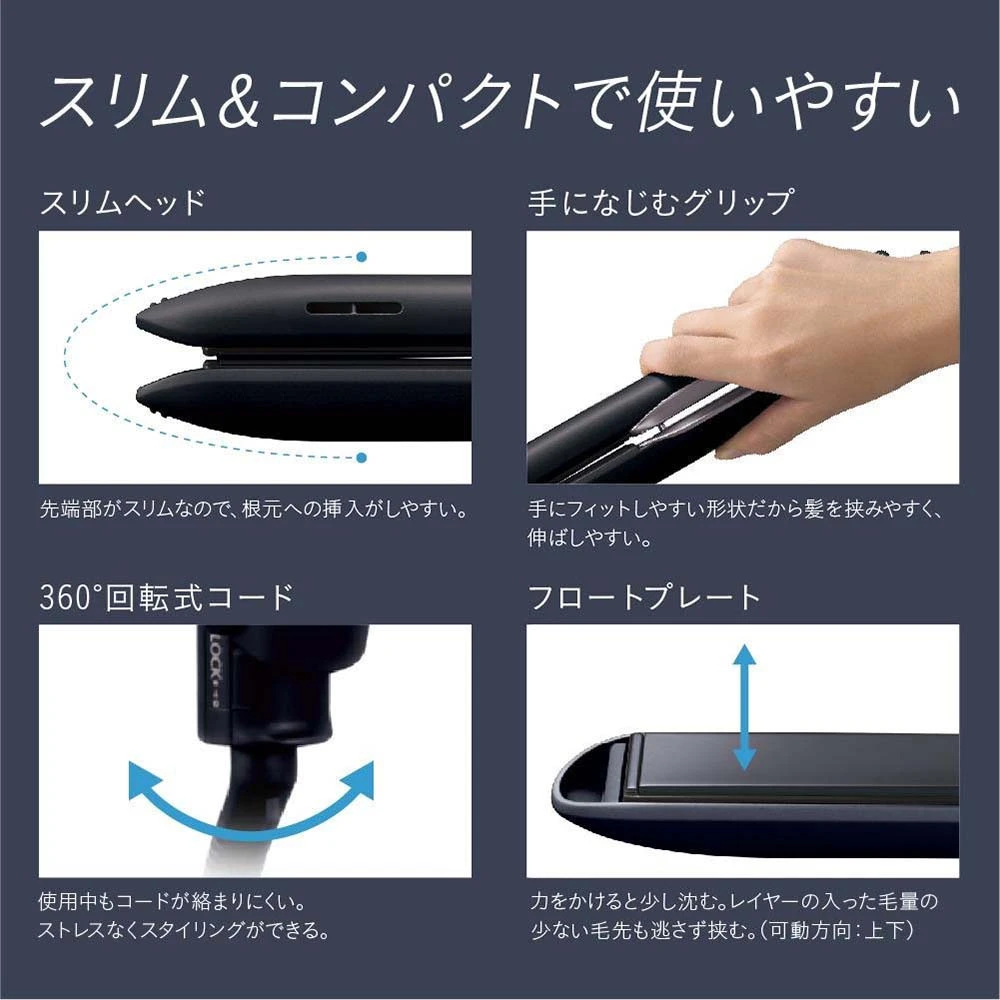 スリム&コンパクトで使いやすい

スリムヘッド

先端部がスリムなので、根元への挿入がしやすい。

手になじむグリップ

手にフィットしやすい形状だから髪を挟みやすく、伸ばしやすい。

360°回転式コード

LOCK

使用中もコードが絡まりにくい。
ストレスなくスタイリングができる。

フロートプレート

力をかけると少し沈む。レイヤーの入った毛量の少ない毛先も逃さず挟む。(可動方向:上下)