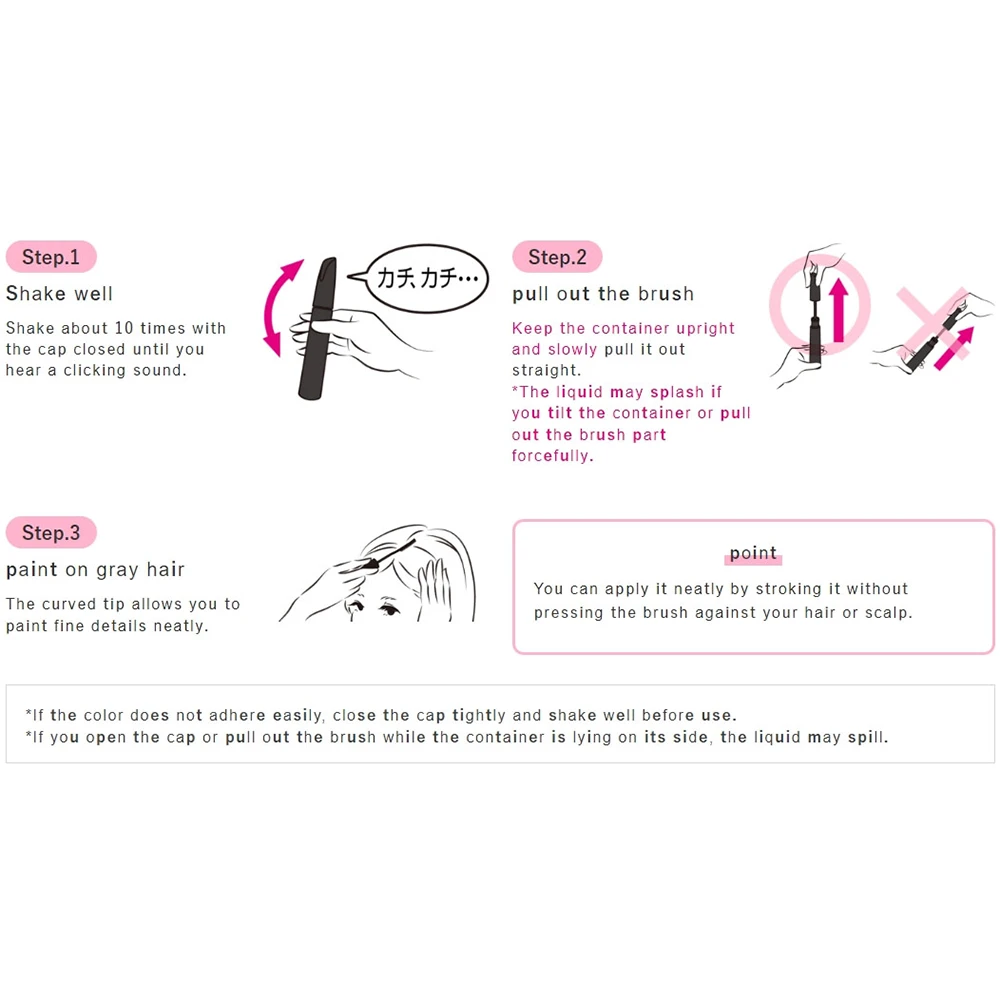 Step.1

Shake well

Shake about 10 times with the cap closed until you hear a clicking sound.

カチ カチ…

Step.2

pull out the brush

Keep the container upright and slowly pull it out straight.
*The liquid may splash if you tilt the container or pull out the brush part forcefully.

Step.3

paint on gray hair

The curved tip allows you to paint fine details neatly.

point

You can apply it neatly by stroking it without pressing the brush against your hair or scalp.

*If the color does not adhere easily, close the cap tightly and shake well before use.
*If you open the cap or pull out the brush while the container is lying on its side, the liquid may spill.