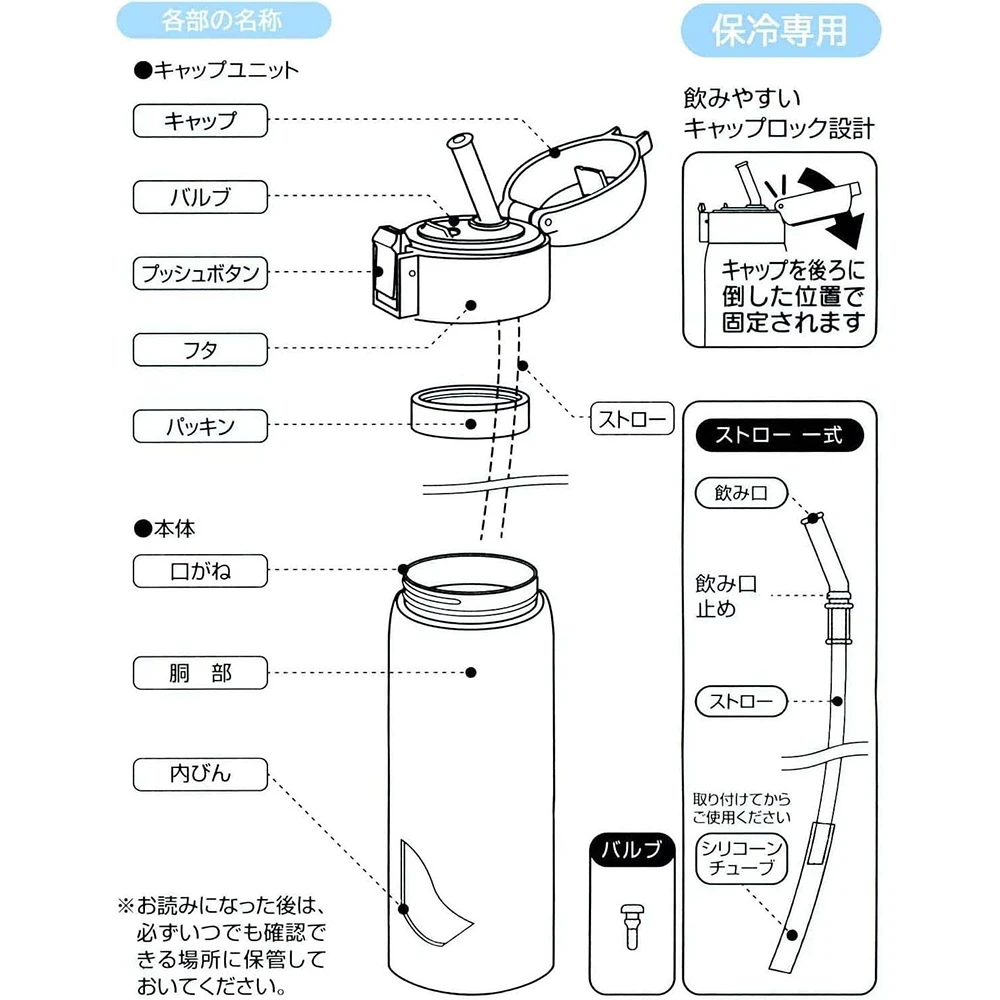 各部の名称

●キャップユニット

キャップ

バルブ

プッシュボタン

フタ

パッキン

ストロー

●本体

口がね

胴　部

内びん

※お読みになった後は、必ずいつでも確認できる場所に保管しておいてください。

保冷専用

飲みやすい
キャップロック設計

キャップを後ろに倒した位置で固定されます

ストロー 一式

飲み口

飲み口止め

ストロー

取り付けてからご使用ください

シリコーンチューブ

バルブ