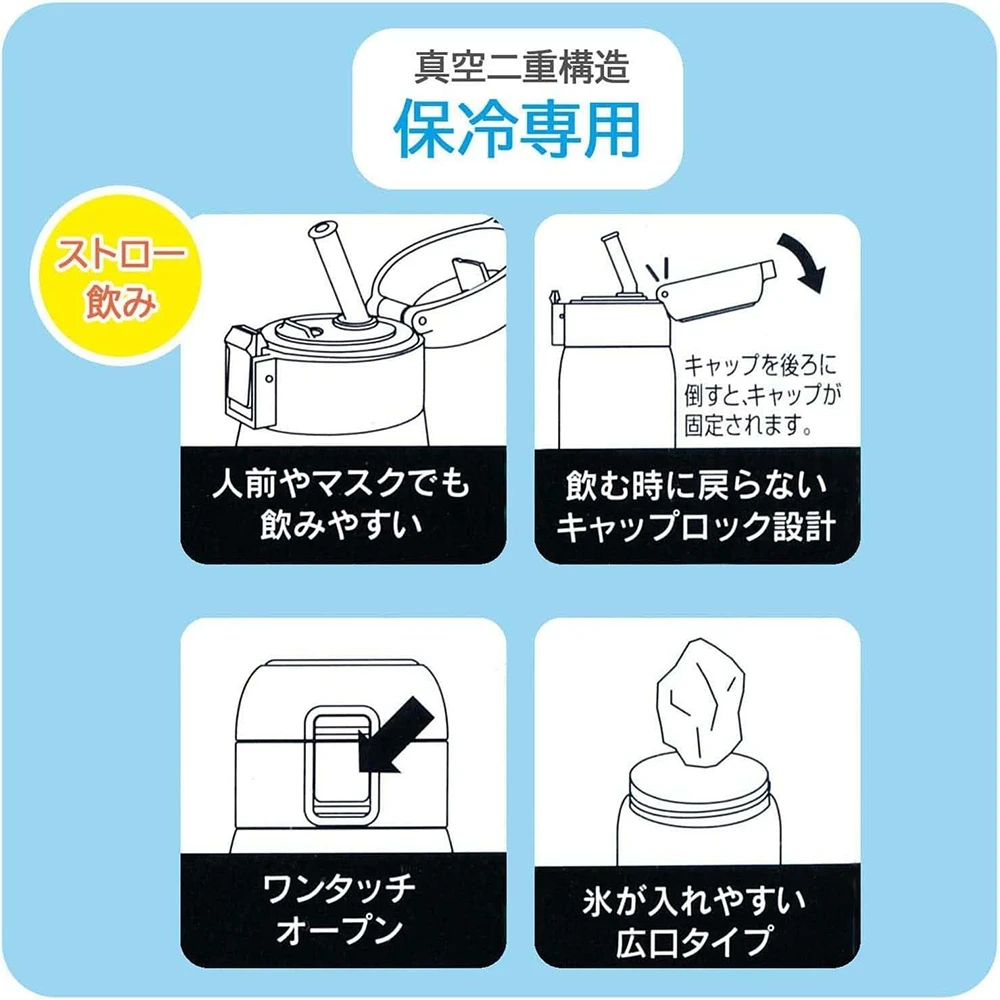 真空二重構造
保冷専用

ストロー飲み

人前やマスクでも飲みやすい

キャップを後ろに倒すと、キャップが固定されます。

飲む時に戻らないキャップロック設計

ワンタッチオープン

氷が入れやすい広口タイプ