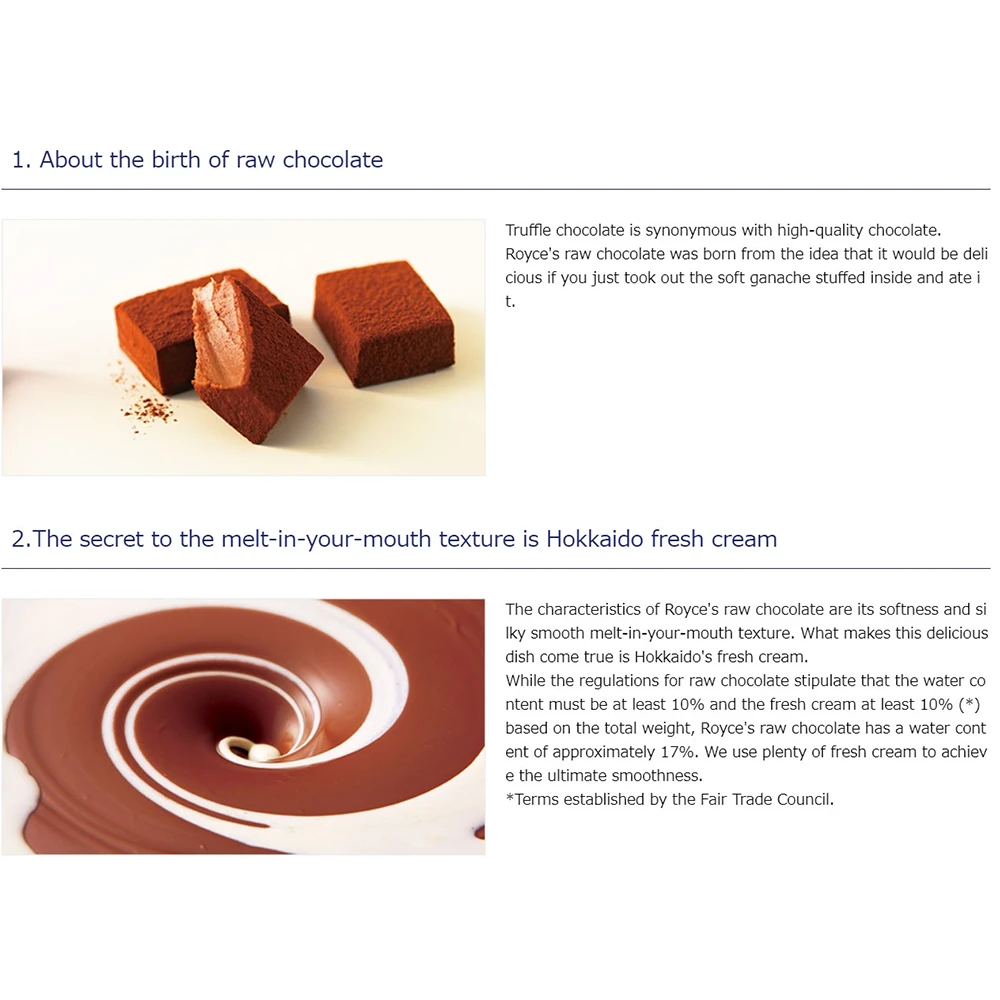 1. About the birth of raw chocolate

Truffle chocolate is synonymous with high-quality chocolate. Royce's raw chocolate was born from the idea that it would be deli cious if you just took out the soft ganache stuffed inside and ate i t.

2.The secret to the melt-in-your-mouth texture is Hokkaido fresh cream

The characteristics of Royce's raw chocolate are its softness and si lky smooth melt-in-your-mouth texture. What makes this delicious dish come true is Hokkaido's fresh cream.
While the regulations for raw chocolate stipulate that the water co ntent must be at least 10% and the fresh cream at least 10% (*) based on the total weight, Royce's raw chocolate has a water cont ent of approximately 17%. We use plenty of fresh cream to achiev e the ultimate smoothness.
*Terms established by the Fair Trade Council.