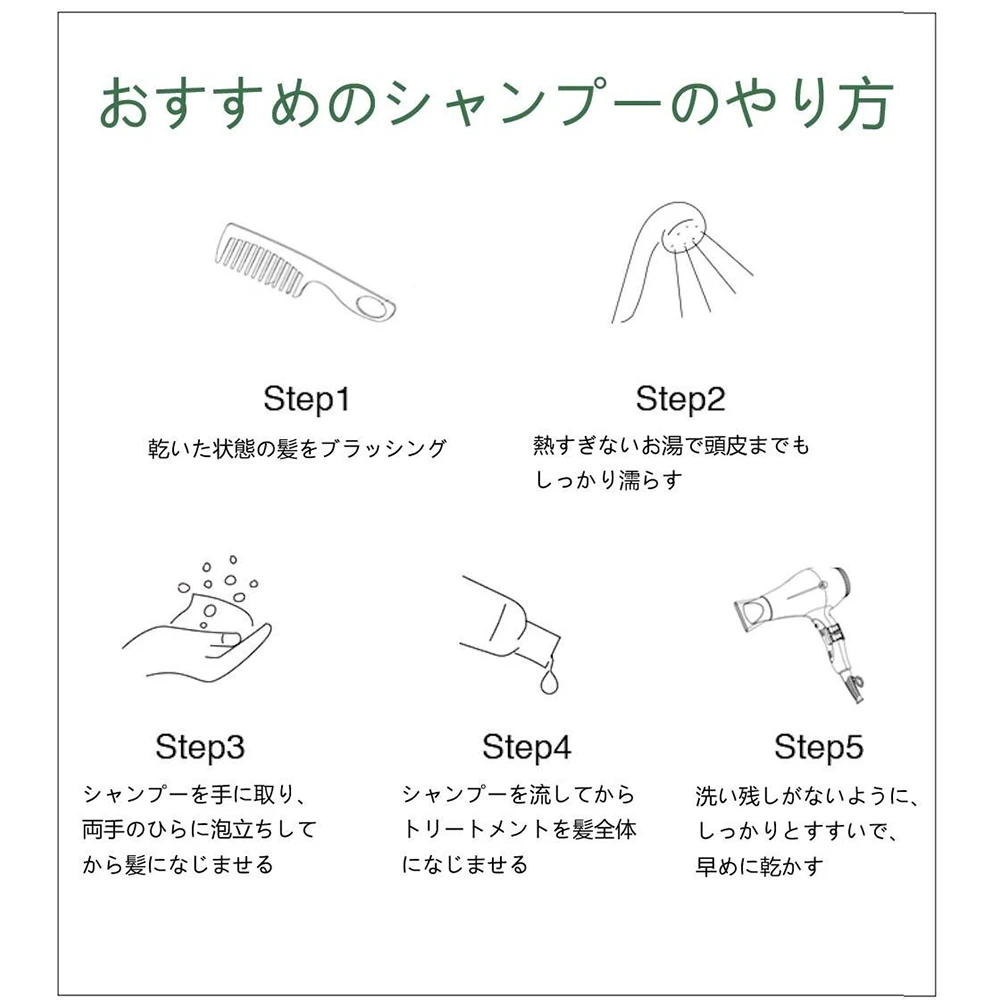 おすすめのシャンプーのやり方

Step1
乾いた状態の髪をブラッシング

Step2
熱すぎないお湯で頭皮までもしっかり濡らす

Step3
シャンプーを手に取り、両手のひらに泡立ちしてから髪になじませる

Step4
シャンプーを流してからトリートメントを髪全体になじませる

Step5
洗い残しがないように、しっかりとすすいで、早めに乾かす