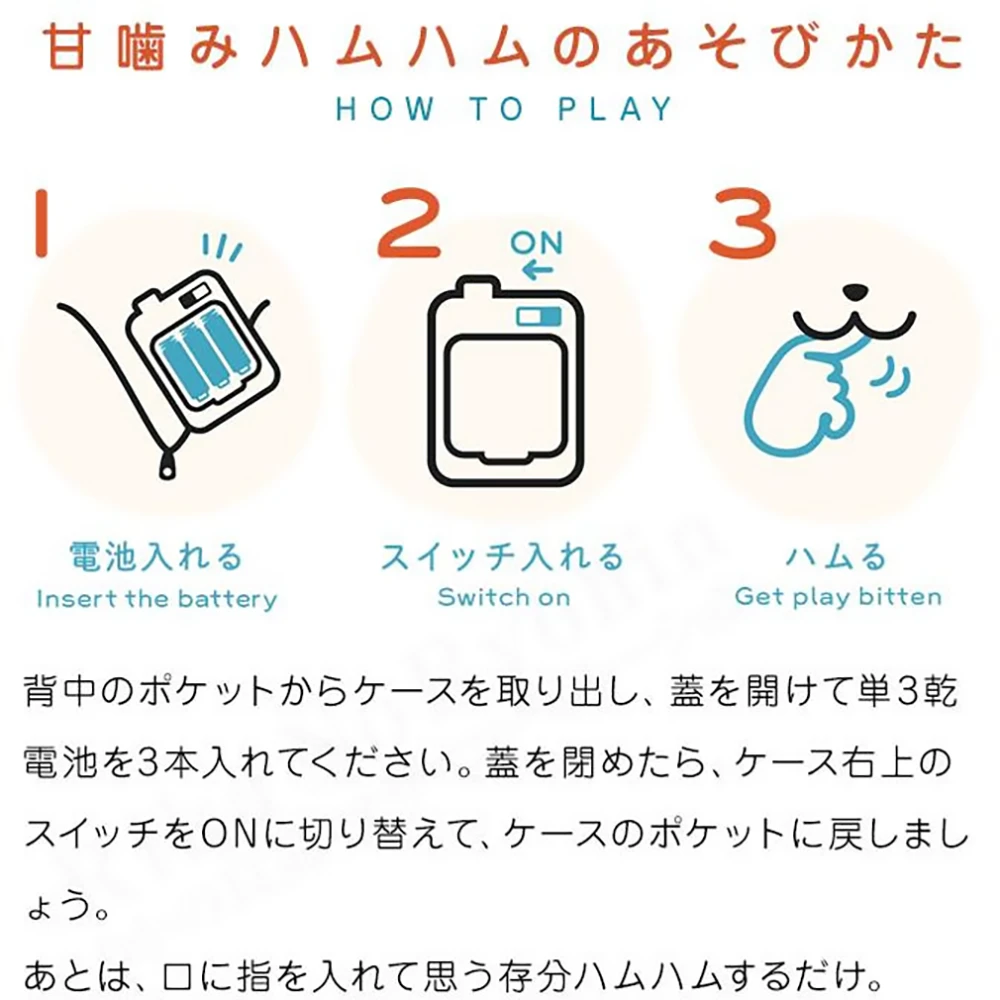 甘噛みハムハムのあそびかた
HOW TO PLAY

1
電池入れる
Insert the battery

2
ON
スイッチ入れる
Switch on

3
ハムる
Get play bitten

背中のポケットからケースを取り出し、蓋を開けて単3乾電池を3本入れてください。蓋を閉めたら、ケース右上のスイッチをONに切り替えて、ケースのポケットに戻しましょう。
あとは、口に指を入れて思う存分ハムハムするだけ。