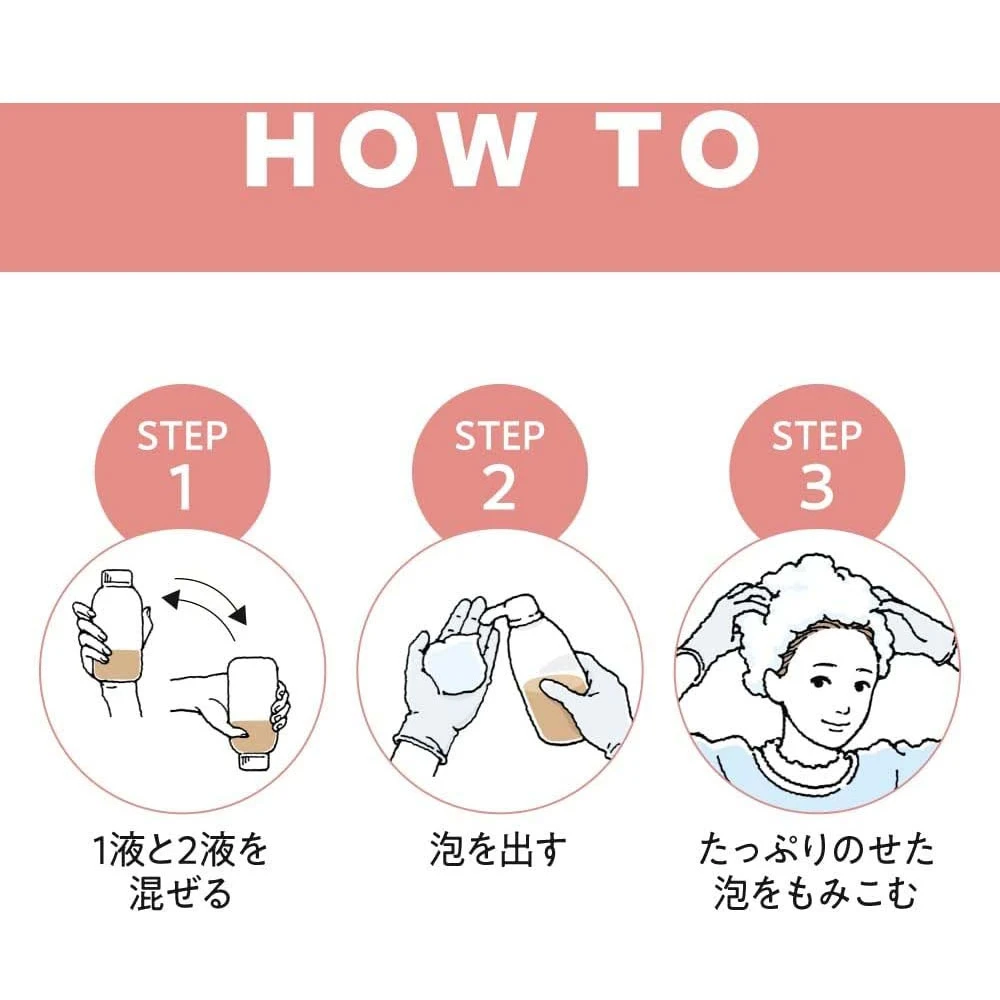 HOW TO

STEP 1

1液と2液を混ぜる

STEP 2

泡を出す

STEP 3

たっぷりのせた泡をもみこむ