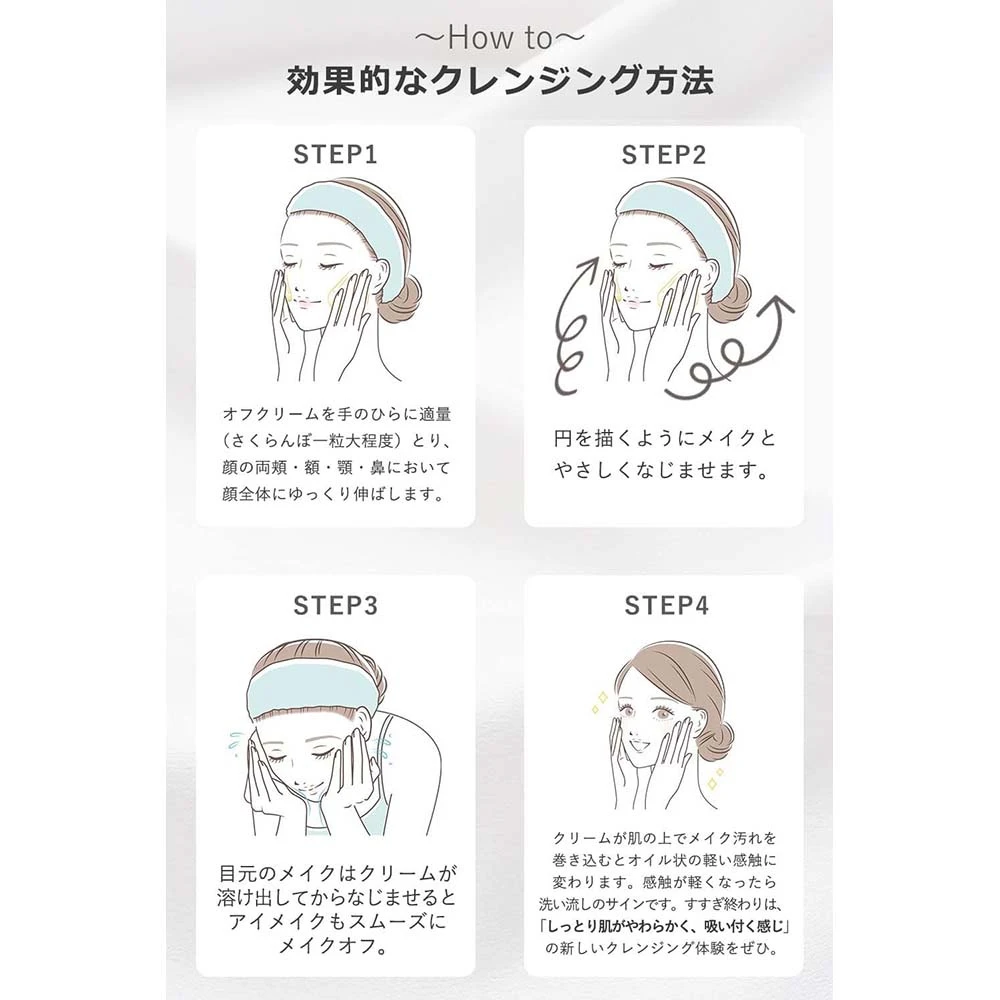 ～How to～
効果的なクレンジング方法

STEP1

オフクリームを手のひらに適量（さくらんぼ一粒大程度）とり、顔の両頬・額・顎・鼻において顔全体にゆっくり伸ばします。

STEP2

円を描くようにメイクとやさしくなじませます。

STEP3

目元のメイクはクリームが溶け出してからなじませるとアイメイクもスムーズにメイクオフ。

STEP4

クリームが肌の上でメイク汚れを巻き込むとオイル状の軽い感触に変わります。感触が軽くなったら洗い流しのサインです。すすぎ終わりは、「しっとり肌がやわらかく、吸い付く感じ」の新しいクレンジング体験をぜひ。