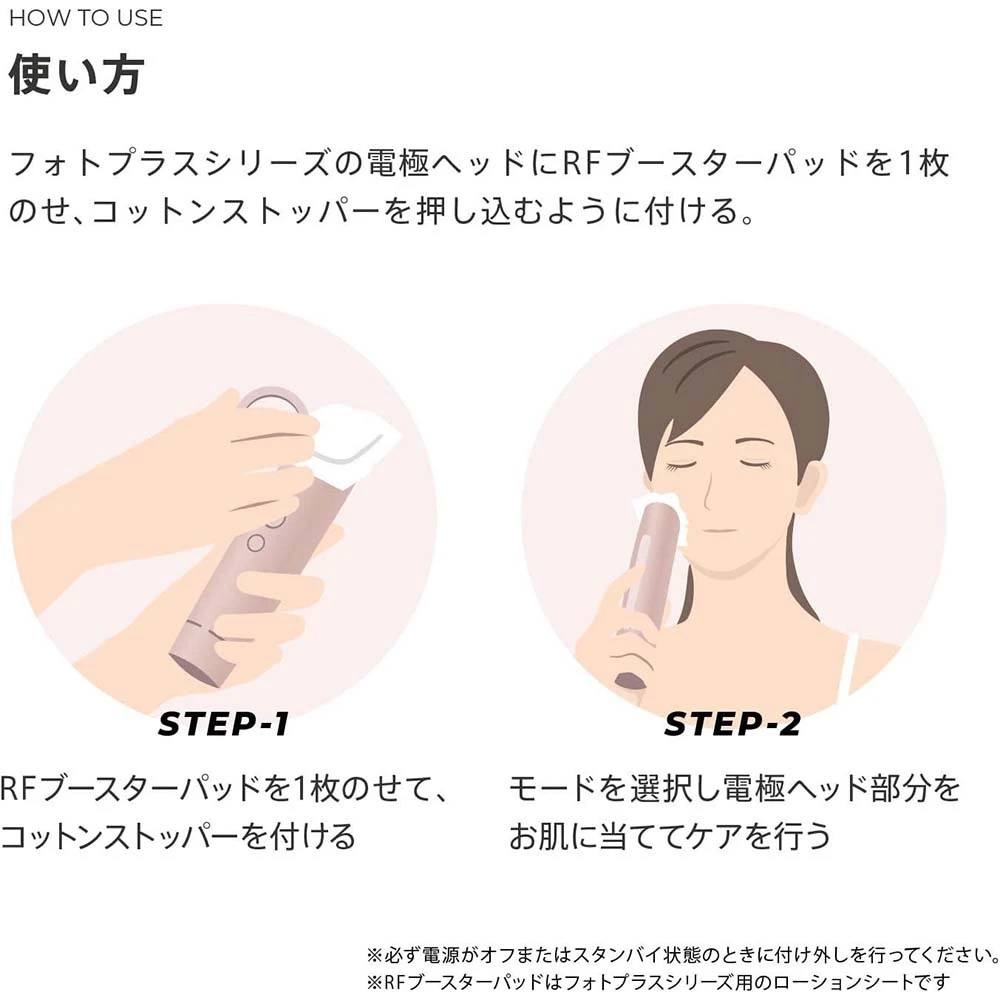 HOW TO USE

使い方

フォトプラスシリーズの電極ヘッドにRFブースターパッドを1枚のせ、コットンストッパーを押し込むように付ける。

STEP-1

RFブースターパッドを1枚のせて、コットンストッパーを付ける

STEP-2

モードを選択し電極ヘッド部分をお肌に当ててケアを行う

※必ず電源がオフまたはスタンバイ状態のときに付け外しを行ってください。
※RFブースターパッドはフォトプラスシリーズ用のローションシートです