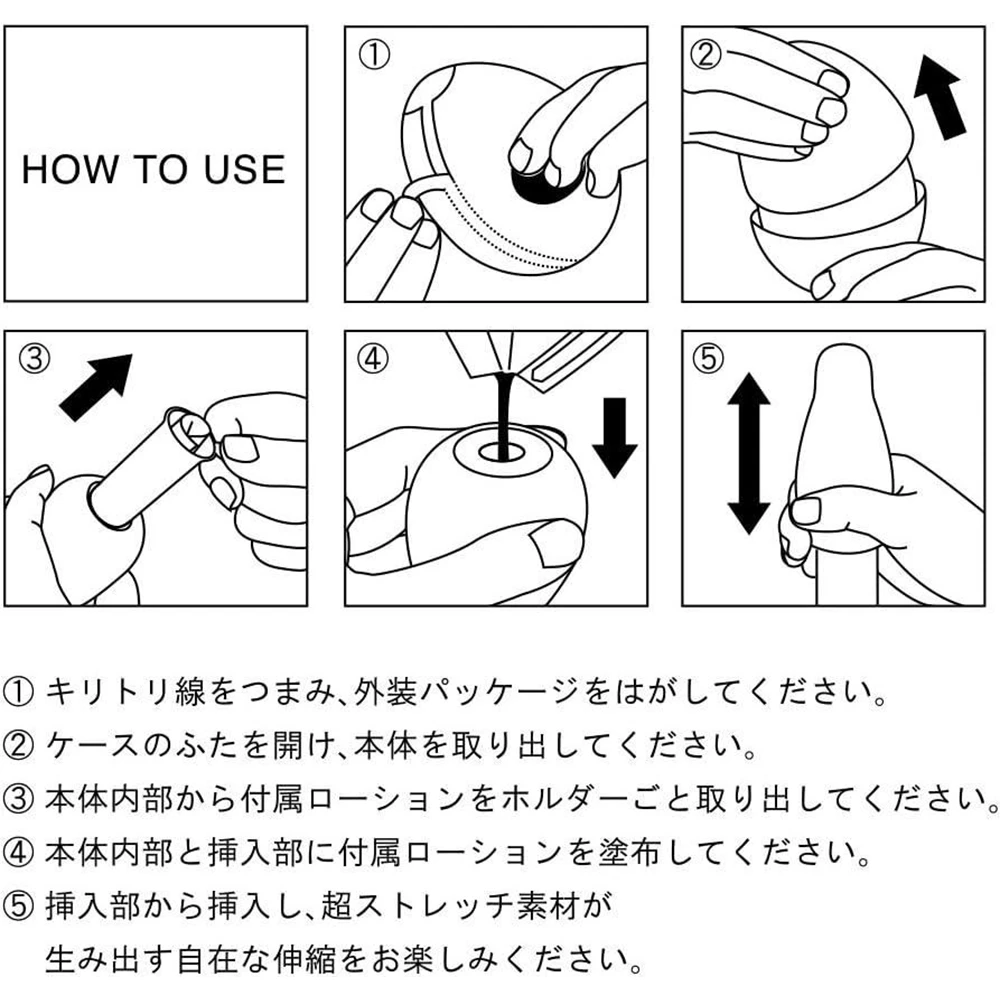 HOW TO USE

①

②

③

④

⑤

① キリトリ線をつまみ、外装パッケージをはがしてください。

② ケースのふたを開け、本体を取り出してください。

③ 本体内部から付属ローションをホルダーごと取り出してください。

④ 本体内部と挿入部に付属ローションを塗布してください。

⑤ 挿入部から挿入し、超ストレッチ素材が生み出す自在な伸縮をお楽しみください。