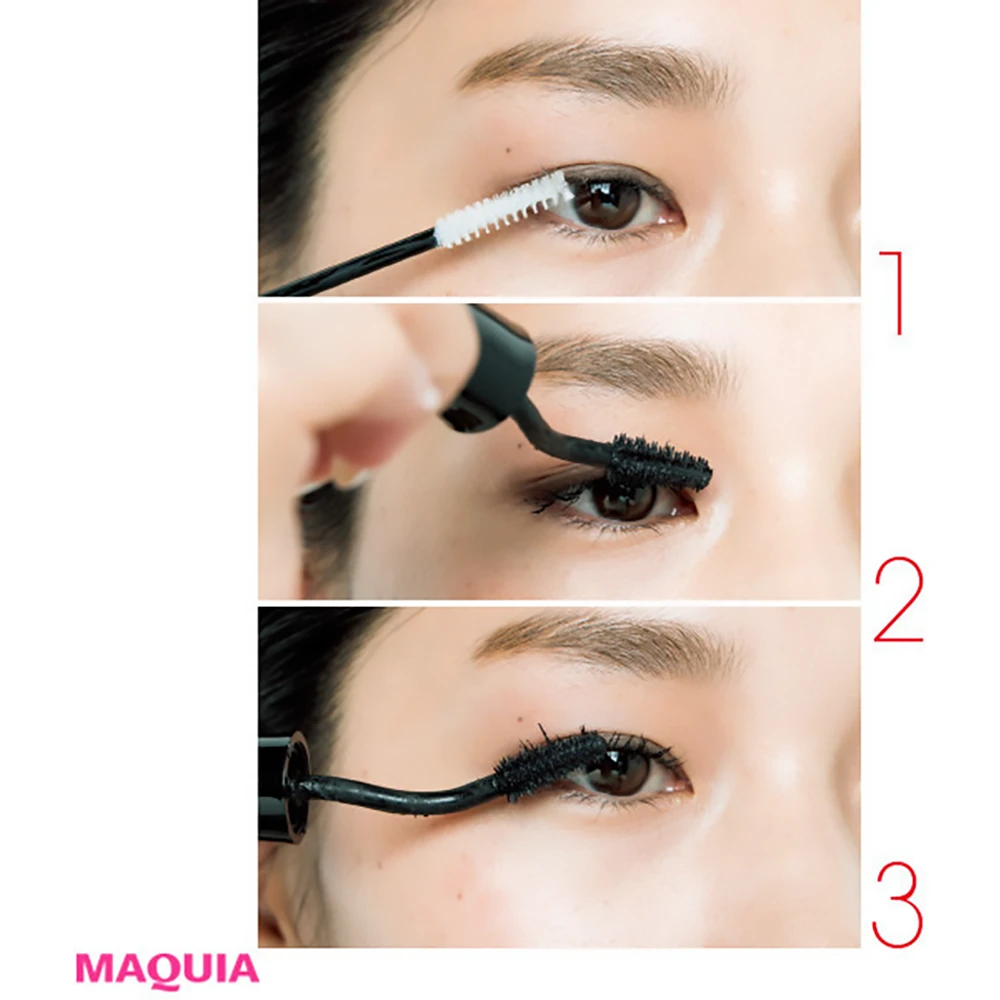 1

2

3

MAQUIA