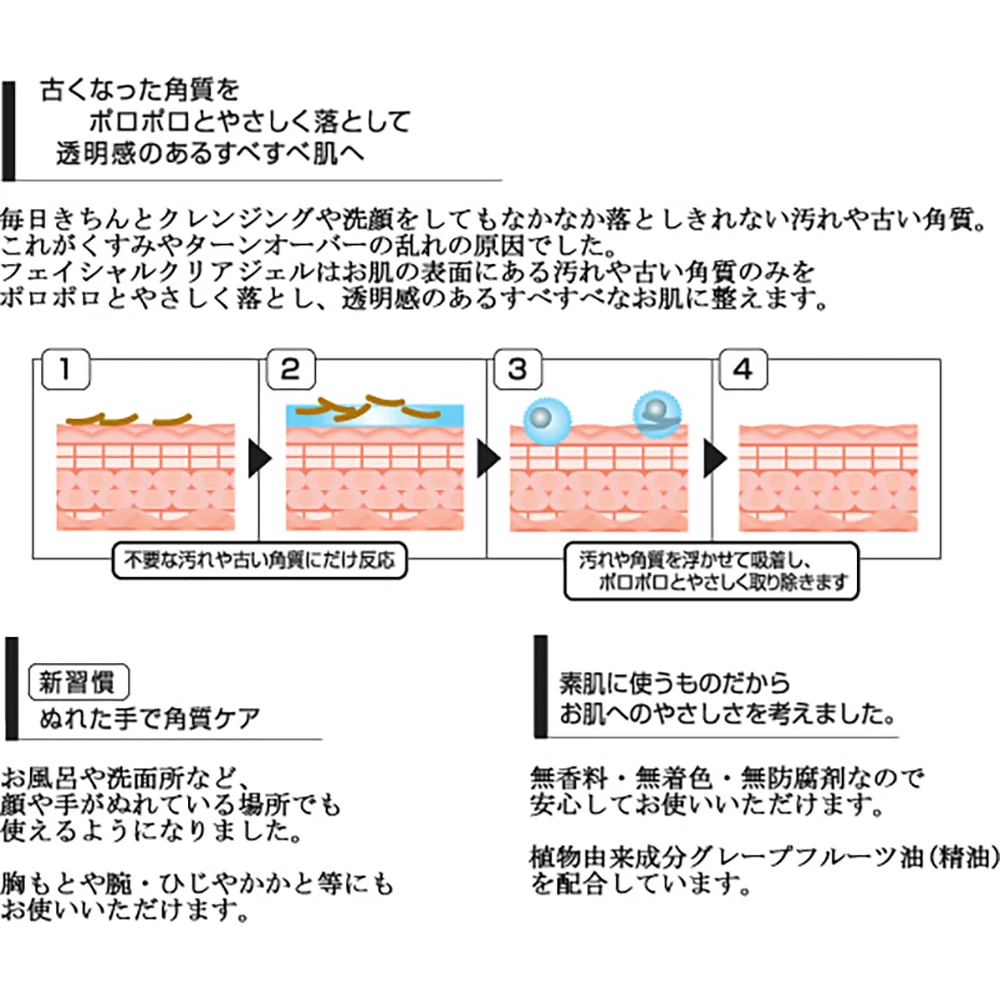 古くなった角質を
ポロポロとやさしく落として
透明感のあるすべすべ肌へ

毎日きちんとクレンジングや洗顔をしてもなかなか落としきれない汚れや古い角質。
これがくすみやターンオーバーの乱れの原因でした。
フェイシャルクリアジェルはお肌の表面にある汚れや古い角質のみを
ポロポロとやさしく落とし、透明感のあるすべすべなお肌に整えます。

1
2
3
4

不要な汚れや古い角質にだけ反応

汚れや角質を浮かせて吸着し、
ポロポロとやさしく取り除きます

新習慣
ぬれた手で角質ケア

お風呂や洗面所など、
顔や手がぬれている場所でも
使えるようになりました。

胸もとや腕・ひじやかかと等にも
お使いいただけます。

素肌に使うものだから
お肌へのやさしさを考えました。

無香料・無着色・無防腐剤なので
安心してお使いいただけます。

植物由来成分グレープフルーツ油（精油）
を配合しています。