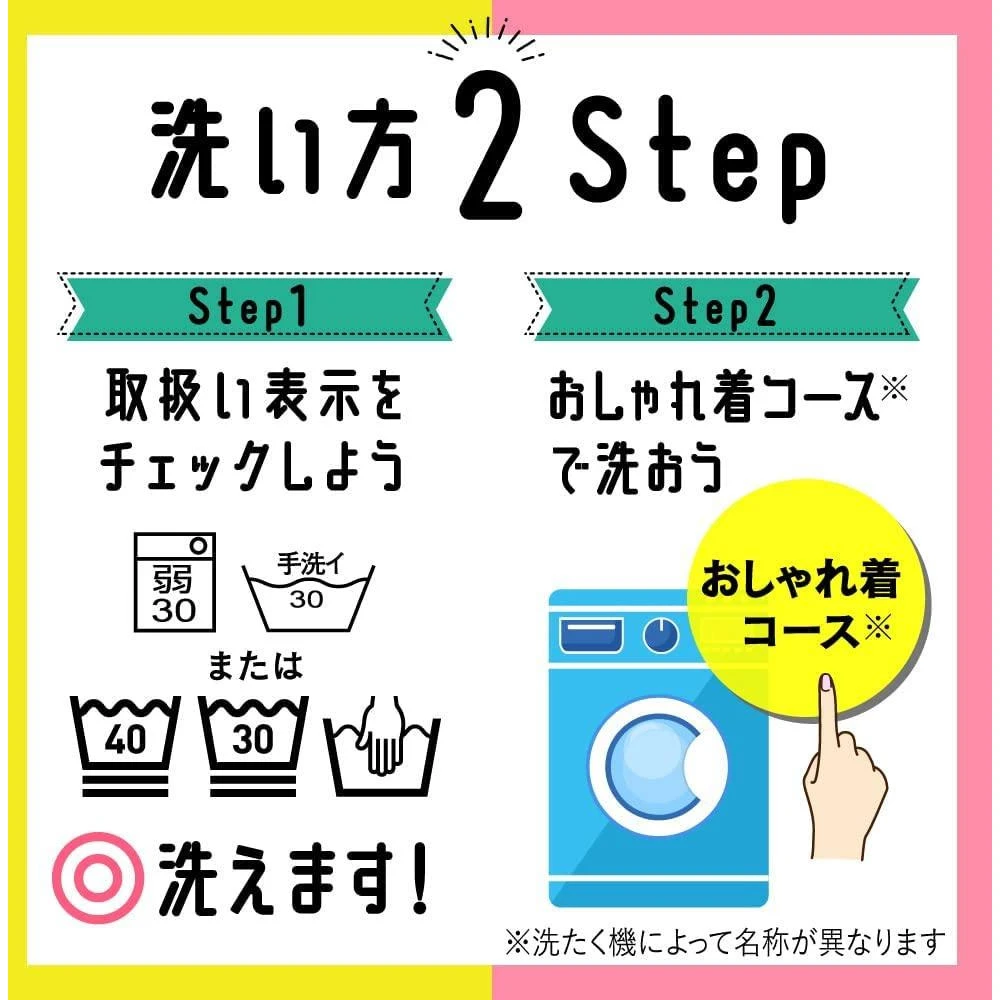 洗い方2Step

Step1

取扱い表示をチェックしよう

弱
30

手洗イ
30

または

40

30

◎洗えます!

Step2

おしゃれ着コース※で洗おう

おしゃれ着コース※

※洗たく機によって名称が異なります