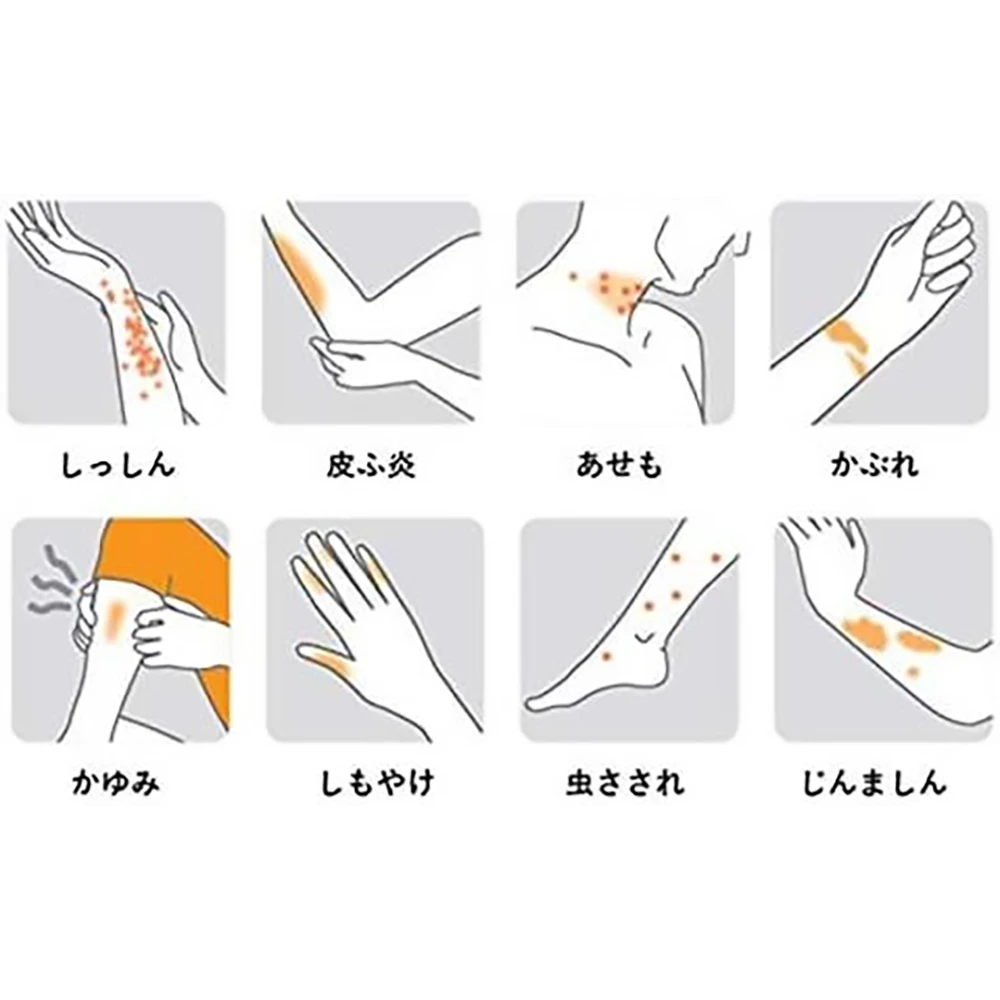 しっしん

皮ふ炎

あせも

かぶれ

かゆみ

しもやけ

虫さされ

じんましん