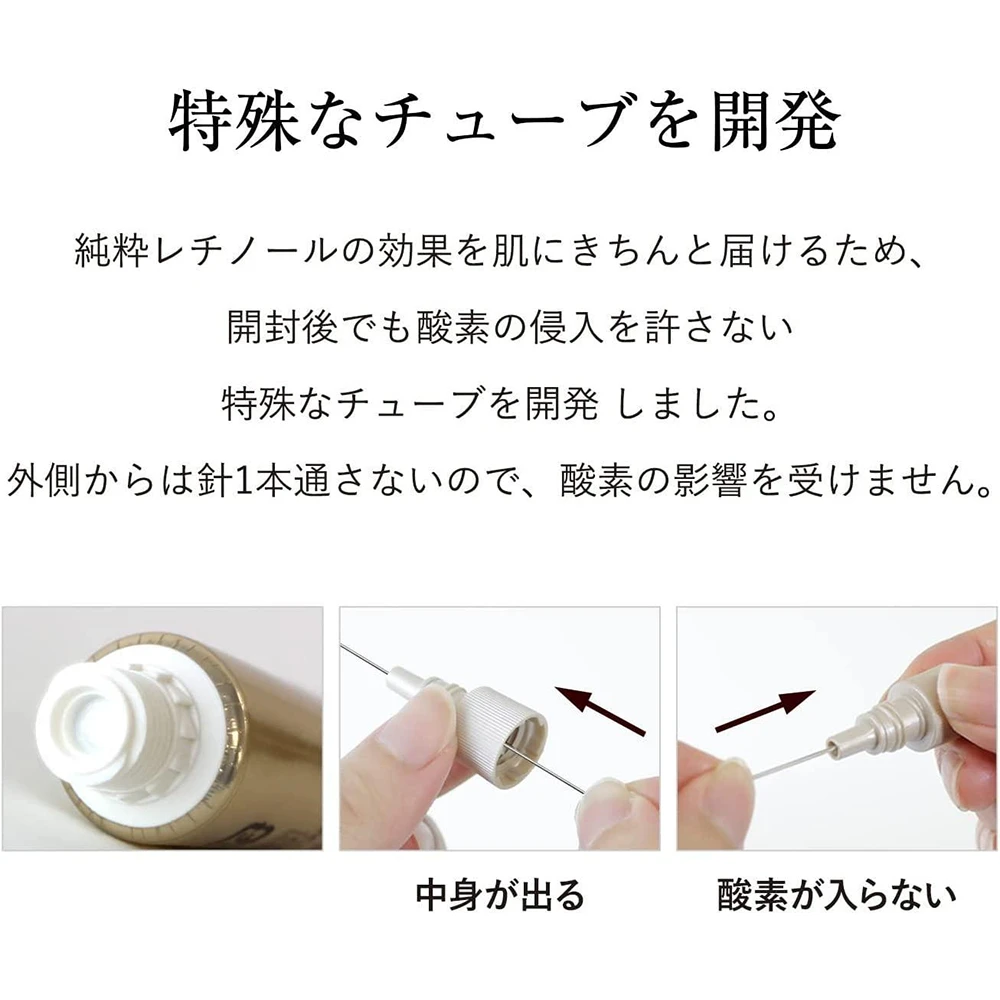 特殊なチューブを開発

純粋レチノールの効果を肌にきちんと届けるため、
開封後でも酸素の侵入を許さない
特殊なチューブを開発 しました。
外側からは針1本通さないので、酸素の影響を受けません。

中身が出る

酸素が入らない