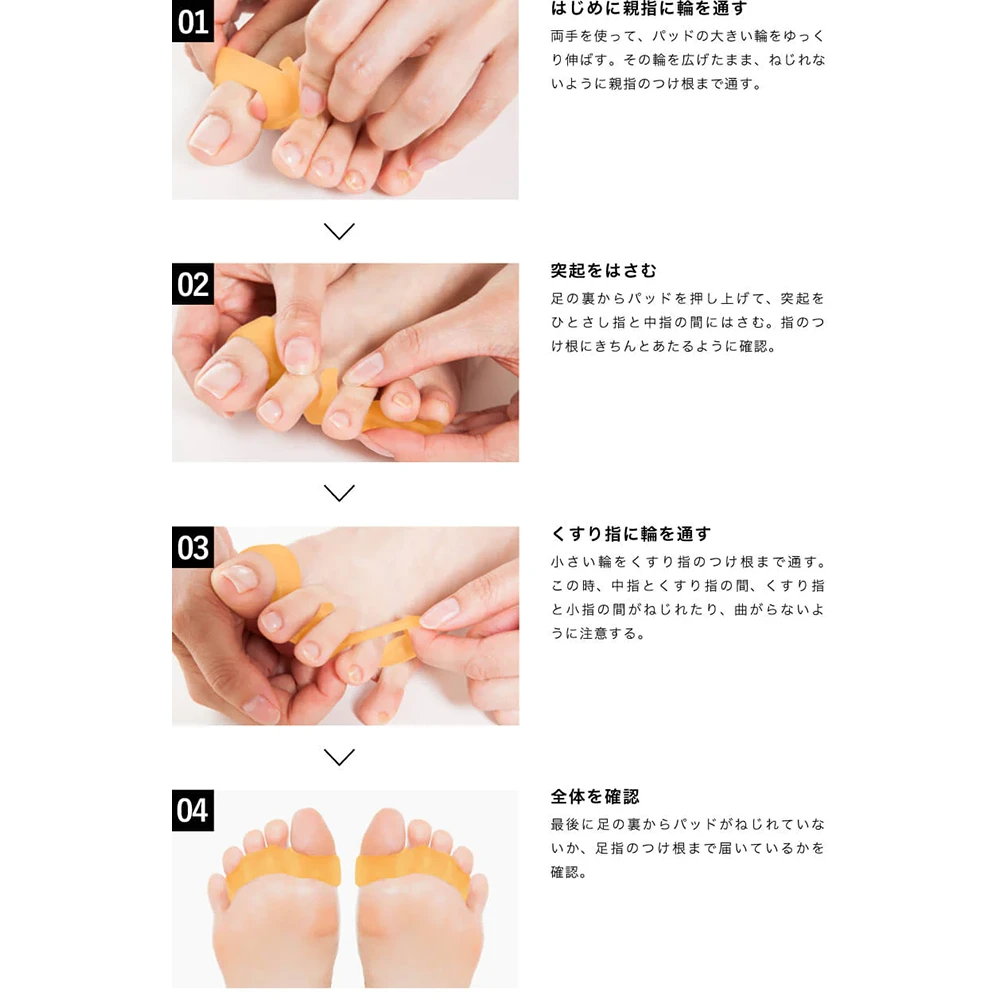 01

はじめに親指に輪を通す

両手を使って、パッドの大きい輪をゆっくり伸ばす。その輪を広げたまま、ねじれないように親指のつけ根まで通す。

02

突起をはさむ

足の裏からパッドを押し上げて、突起をひとさし指と中指の間にはさむ。指のつけ根にきちんとあたるように確認。

03

くすり指に輪を通す

小さい輪をくすり指のつけ根まで通す。この時、中指とくすり指の間、くすり指と小指の間がねじれたり、曲がらないように注意する。

04

全体を確認

最後に足の裏からパッドがねじれていないか、足指のつけ根まで届いているかを確認。