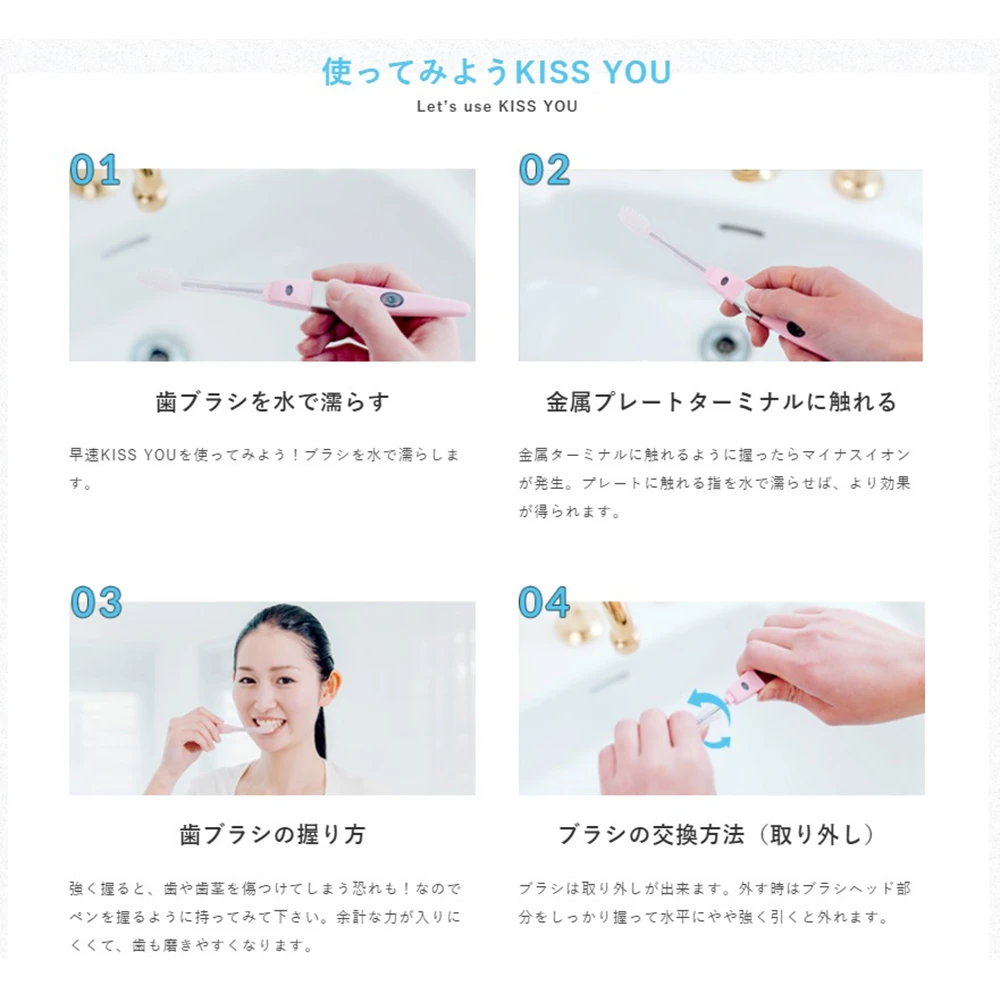 使ってみようKISS YOU
Let's use KISS YOU

01

歯ブラシを水で濡らす

早速KISS YOUを使ってみよう！ブラシを水で濡らします。

02

金属プレートターミナルに触れる

金属ターミナルに触れるように握ったらマイナスイオンが発生。プレートに触れる指を水で濡らせば、より効果が得られます。

03

歯ブラシの握り方

強く握ると、歯や歯茎を傷つけてしまう恐れも！なのでペンを握るように持ってみて下さい。余計な力が入りにくくて、歯も磨きやすくなります。

04

ブラシの交換方法（取り外し）

ブラシは取り外しが出来ます。外す時はブラシヘッド部分をしっかり握って水平にやや強く引くと外れます。