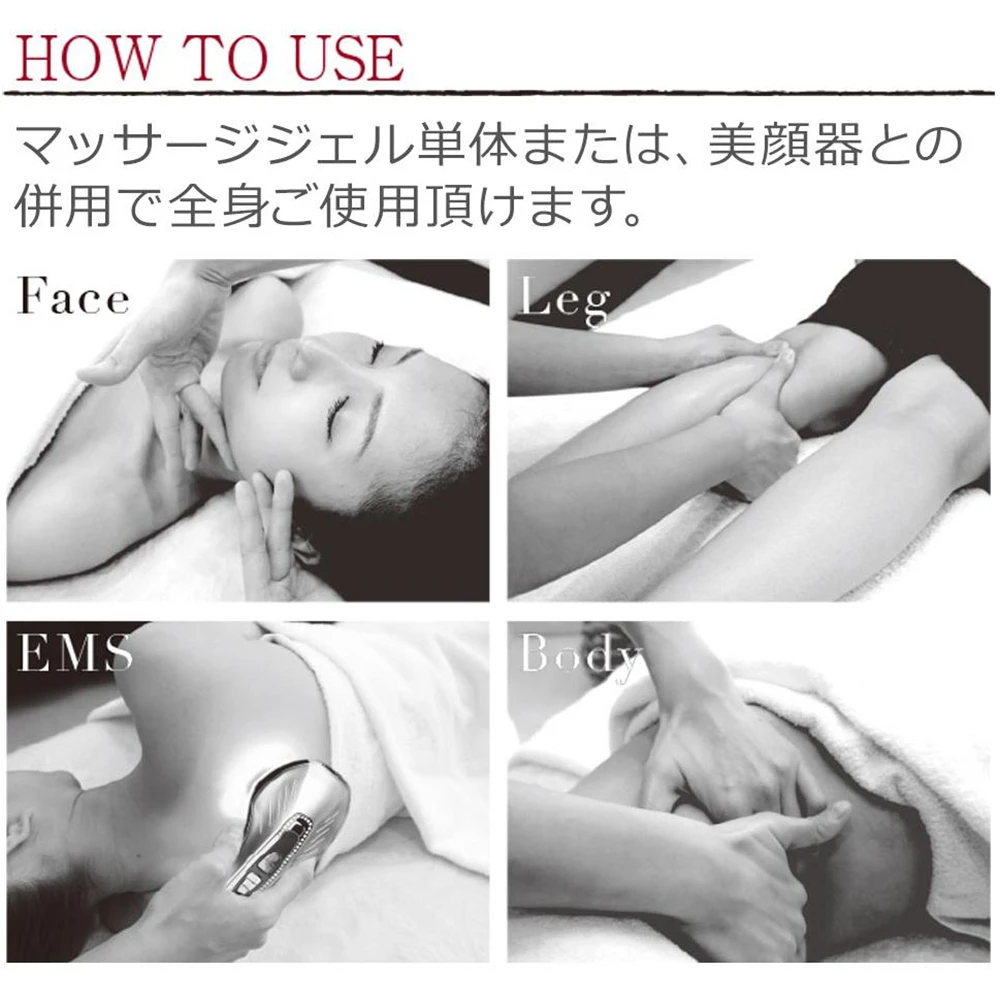 HOW TO USE

マッサージジェル単体または、美顔器との併用で全身ご使用頂けます。

Face

Leg

EMS

Body