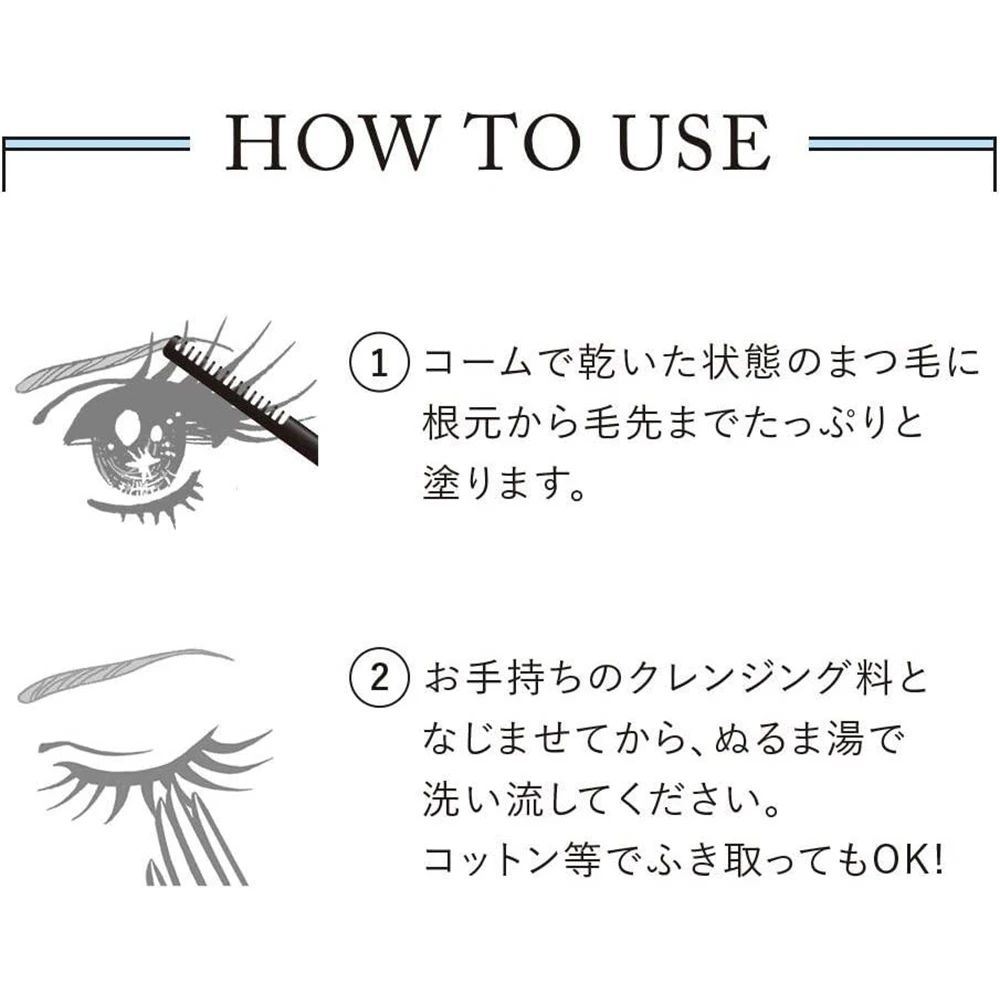 HOW TO USE

① コームで乾いた状態のまつ毛に根元から毛先までたっぷりと塗ります。

② お手持ちのクレンジング料となじませてから、ぬるま湯で洗い流してください。
コットン等でふき取ってもOK!