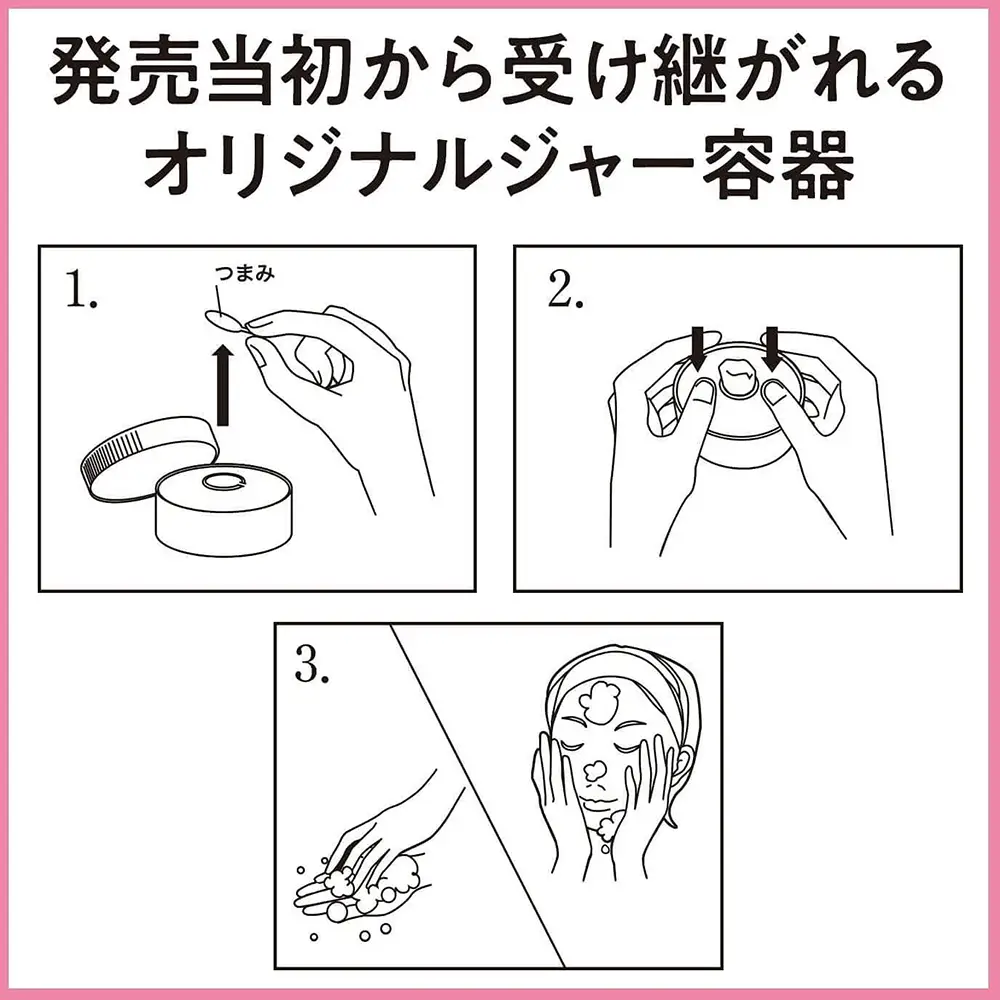 発売当初から受け継がれる
オリジナルジャー容器

1.

つまみ

2.

3.