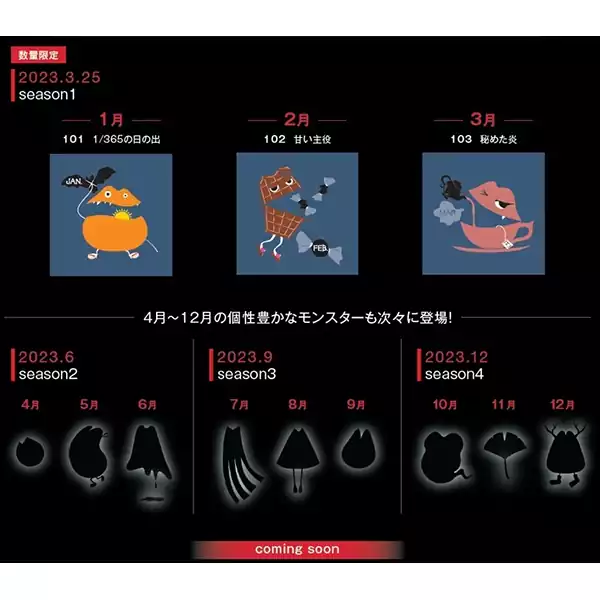 数量限定

2023.3.25
season1

1月
101 1/365の日の出

JAN.

2月
102 甘い主役

FEB.

3月
103 秘めた炎

MAR.

4月~12月の個性豊かなモンスターも次々に登場!

2023.6
season2

4月 5月 6月

2023.9
season3

7月 8月 9月

2023.12
season4

10月 11月 12月

coming soon