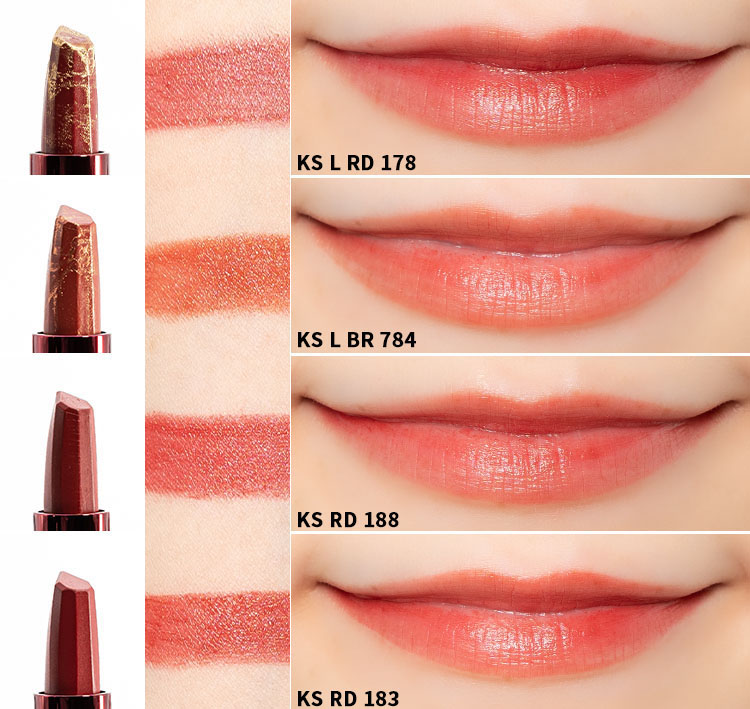 KS L RD 178

KS L BR 784

KS RD 188

KS RD 183